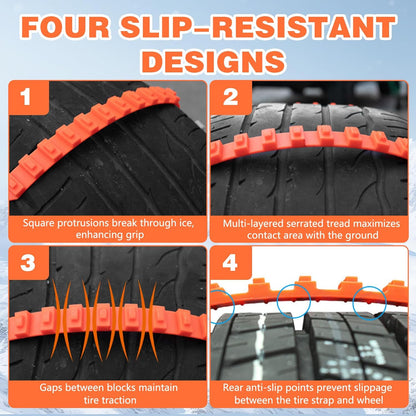 FOUR SLIP-RESISTANT DESIGNS

1

Square protrusions break through ice, enhancing grip

2

Multi-layered serrated tread maximizes contact area with the ground

3

Gaps between blocks maintain tire traction

4

Rear anti-slip points prevent slippage between the tire strap and wheel